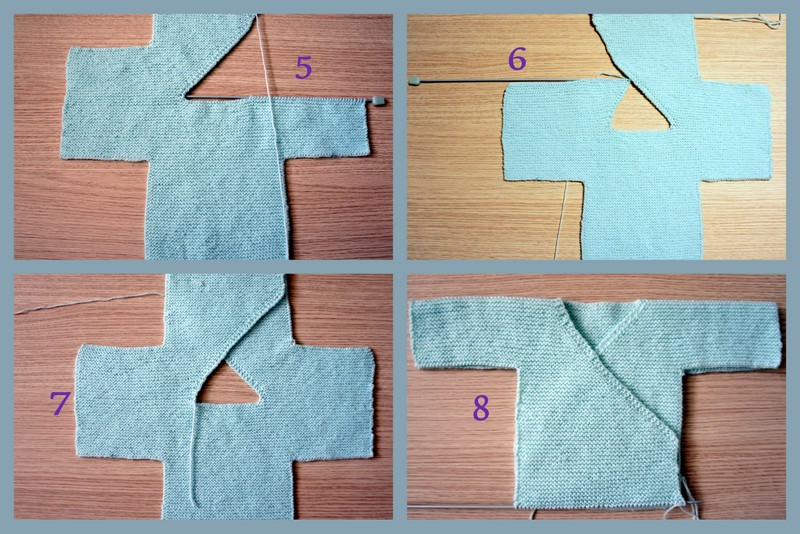 5

6

7

8